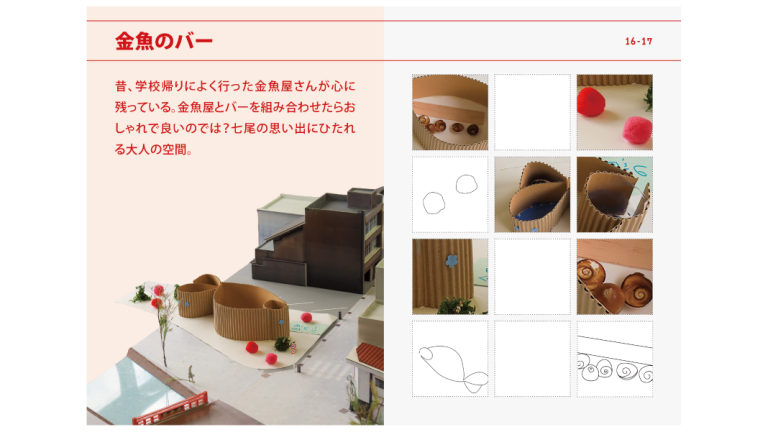 金魚のバー

16-17

昔、学校帰りによく行った金魚屋さんが心に残っている。金魚屋とバーを組み合わせたらおしゃれで良いのでは？七尾の思い出にひたれる大人の空間。